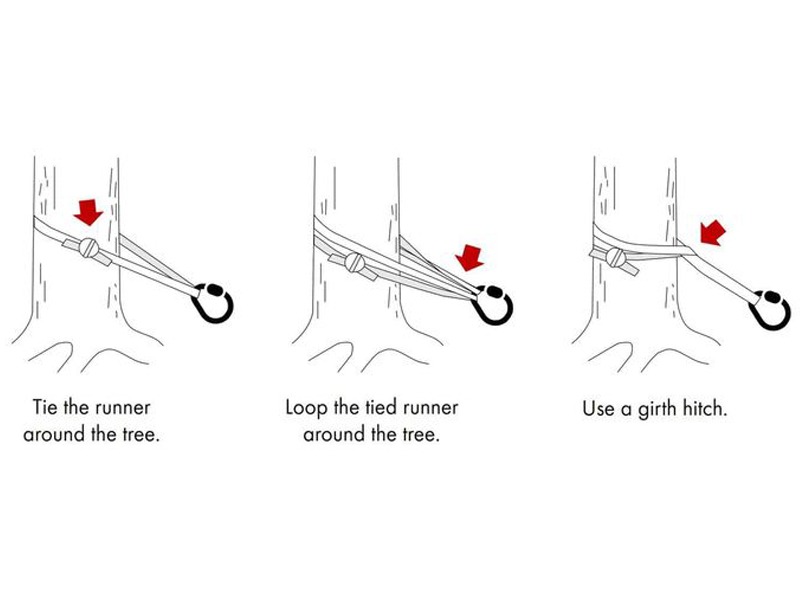 Tie the runner around the tree.

Loop the tied runner around the tree.

Use a girth hitch.